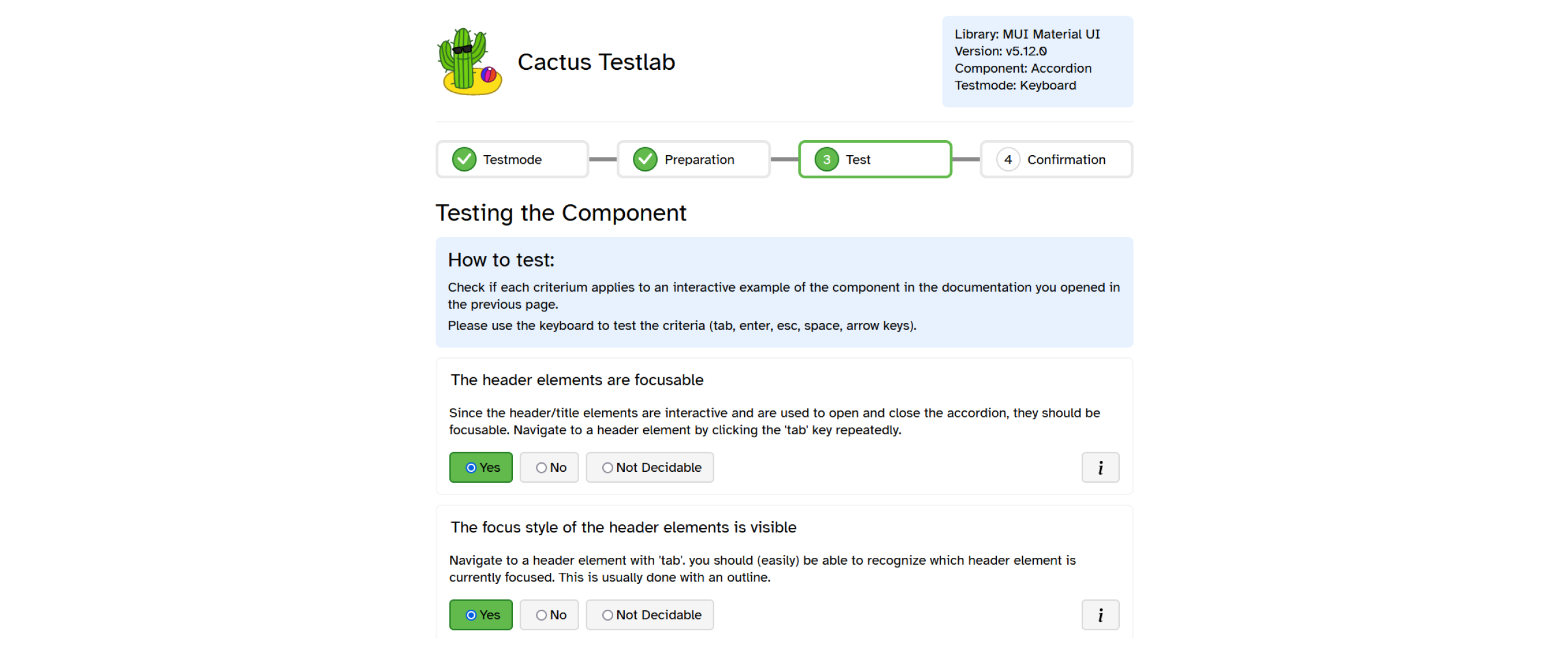 Cactus Testlab

Library: MUI Material UI
Version: v5.12.0
Component: Accordion
Testmode: Keyboard

Testmode
Preparation
3 Test
4 Confirmation

Testing the Component

How to test:

Check if each criterium applies to an interactive example of the component in the documentation you opened in the previous page.

Please use the keyboard to test the criteria (tab, enter, esc, space, arrow keys).

The header elements are focusable

Since the header/title elements are interactive and are used to open and close the accordion, they should be focusable. Navigate to a header element by clicking the 'tab' key repeatedly.

Yes
No
Not Decidable
i

The focus style of the header elements is visible

Navigate to a header element with 'tab'. you should (easily) be able to recognize which header element is currently focused. This is usually done with an outline.

Yes
No
Not Decidable
i